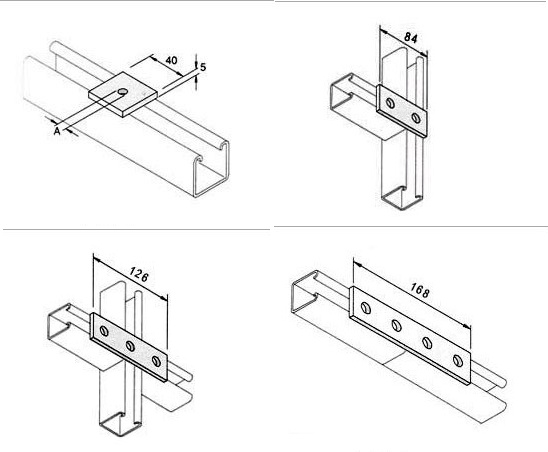 40
5
A
84
126
168